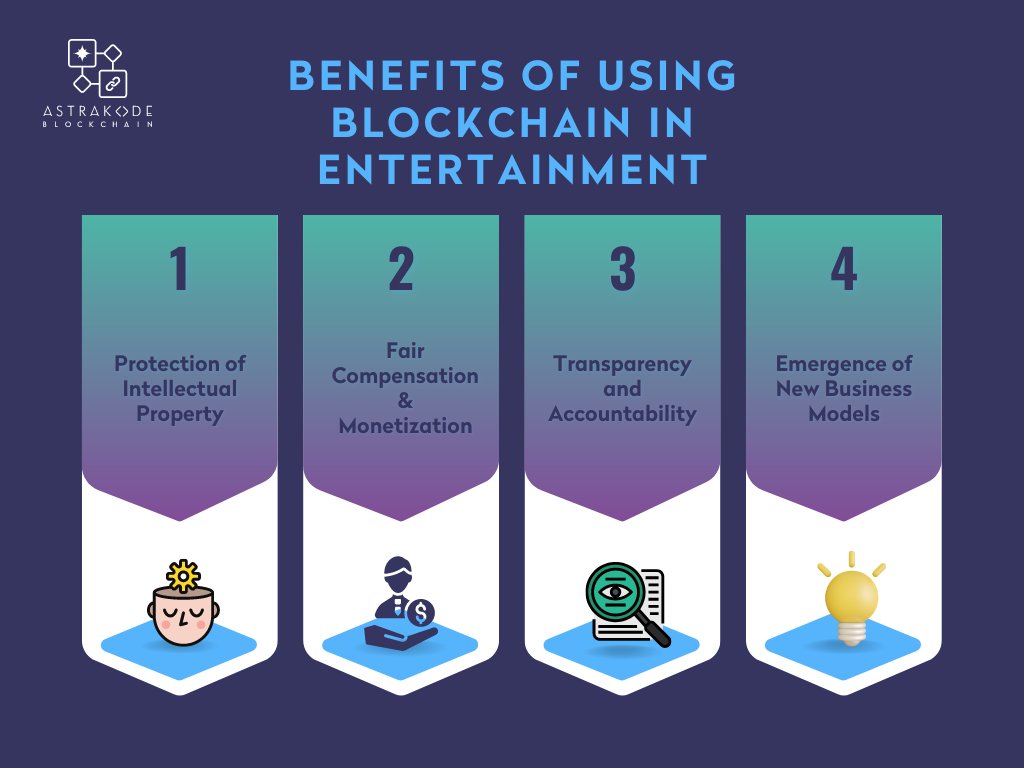 ASTRAKODE
BLOCKCHAIN

BENEFITS OF USING BLOCKCHAIN IN ENTERTAINMENT

1

Protection of Intellectual Property

2

Fair Compensation & Monetization

3

Transparency and Accountability

4

Emergence of New Business Models